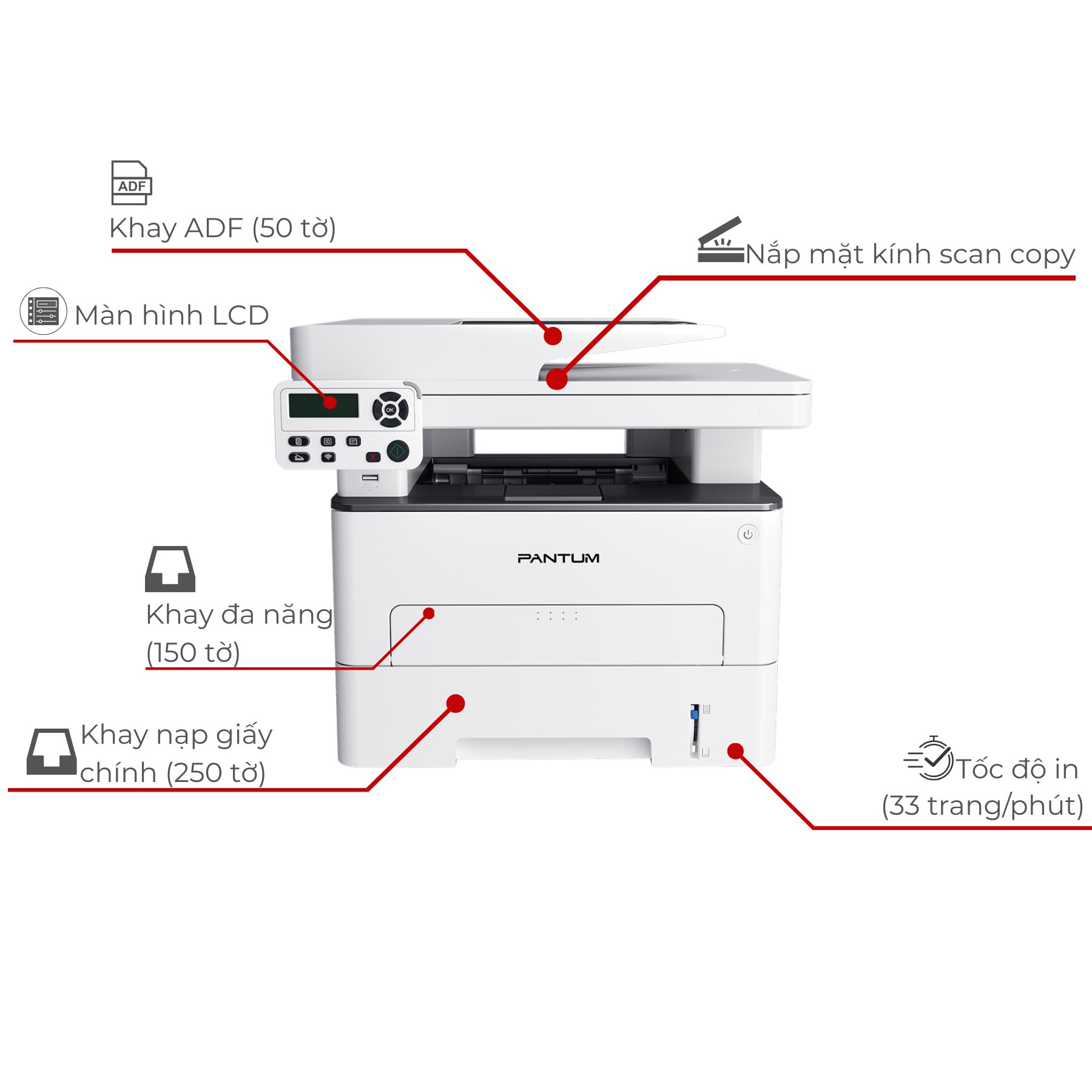 ADF

Khay ADF (50 tờ)

Nắp mặt kính scan copy

Màn hình LCD

OK

PANTUM

Khay đa năng (150 tờ)

Khay nạp giấy chính (250 tờ)

Tốc độ in (33 trang/phút)